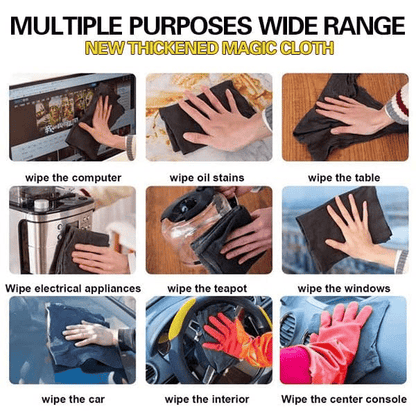 MULTIPLE PURPOSES WIDE RANGE
NEW THICKENED MAGIC CLOTH

wipe the computer

wipe oil stains

wipe the table

Wipe electrical appliances

wipe the teapot

wipe the windows

wipe the car

wipe the interior

Wipe the center console